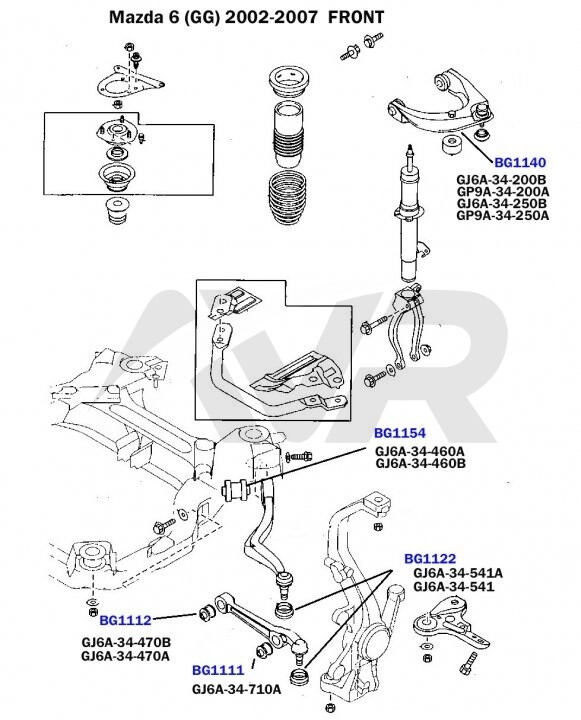 Mazda 6 (GG) 2002-2007 FRONT

BG1140
GJ6A-34-200B
GP9A-34-200A
GJ6A-34-250B
GP9A-34-250A

BG1154
GJ6A-34-460A
GJ6A-34-460B

BG1122
GJ6A-34-541A
GJ6A-34-541

BG1112
GJ6A-34-470B
GJ6A-34-470A

BG1111
GJ6A-34-710A