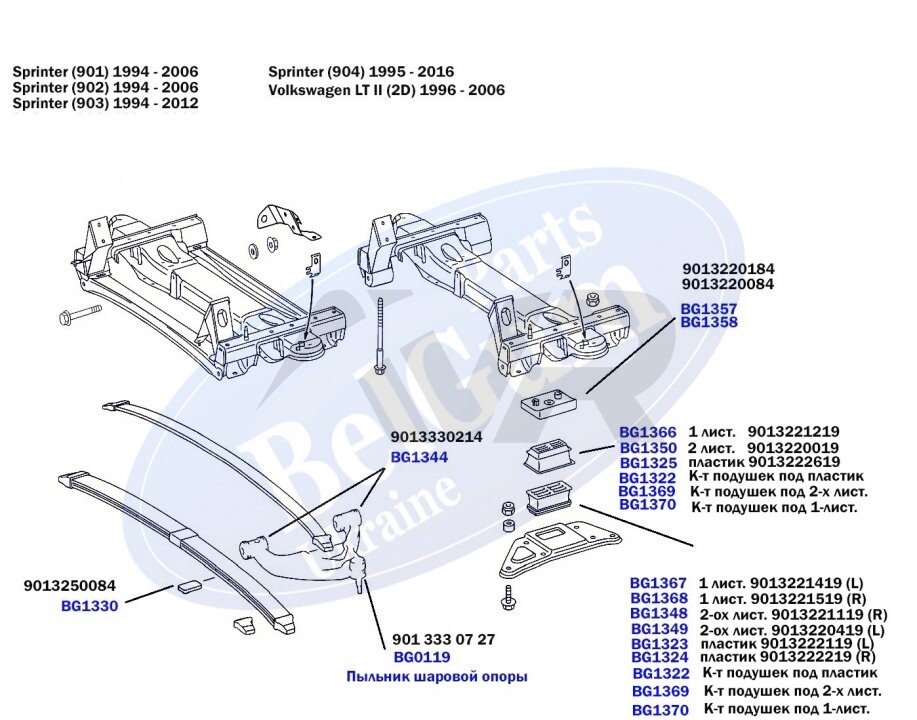 Sprinter (901) 1994 - 2006
Sprinter (902) 1994 - 2006
Sprinter (903) 1994 - 2012

Sprinter (904) 1995 - 2016
Volkswagen LT II (2D) 1996 - 2006

BelGum Parts Ukraine

9013220184
9013220084
BG1357
BG1358

BG1366 1 лист. 9013221219
BG1350 2 лист. 9013220019
BG1325 пластик 9013222619
BG1322 К-т подушек под пластик
BG1369 К-т подушек под 2-х лист.
BG1370 К-т подушек под 1-лист.

9013330214
BG1344

9013250084
BG1330

901 333 07 27
BG0119
Пыльник шаровой опоры

BG1367 1 лист. 9013221419 (L)
BG1368 1 лист. 9013221519 (R)
BG1348 2-ох лист. 9013221119 (R)
BG1349 2-ох лист. 9013220419 (L)
BG1323 пластик 9013222119 (L)
BG1324 пластик 9013222219 (R)
BG1322 К-т подушек под пластик
BG1369 К-т подушек под 2-х лист.
BG1370 К-т подушек под 1-лист.