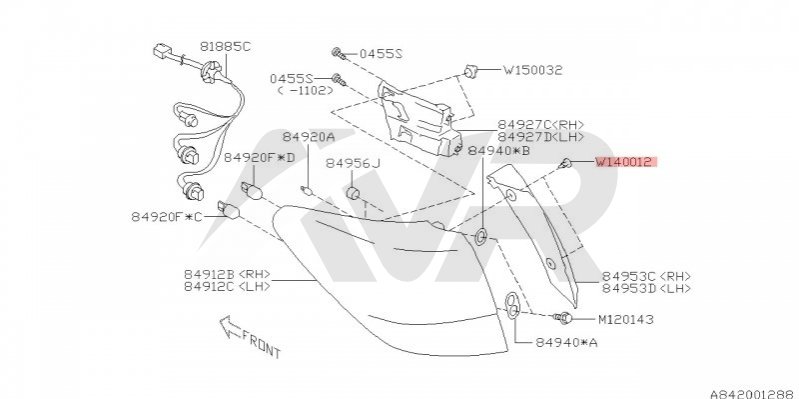 81885C
0455S
0455S
( -1102)
W150032
84927C<RH>
84927D<LH>
84920A
84920F*D
84956J
84940*B
W140012
84920F*C
84912B <RH>
84912C <LH>
84953C <RH>
84953D <LH>
M120143
84940*A
FRONT
A842001288