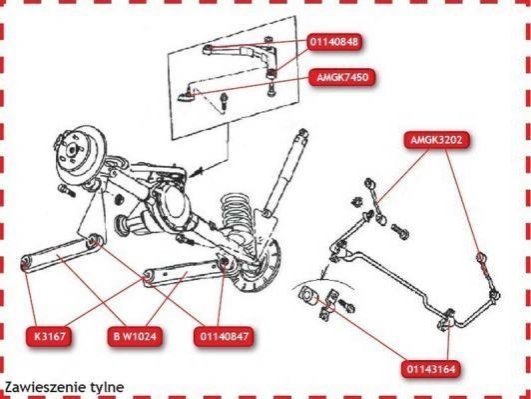 01140848

AMGK7450

AMGK3202

K3167

B W1024

01140847

01143164

Zawieszenie tylne